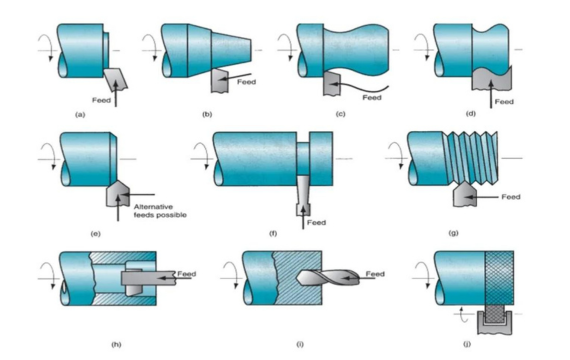 Feed
(a)

Feed
(b)

Feed
(c)

Feed
(d)

Alternative feeds possible
(e)

Feed
(f)

Feed
(g)

Feed
(h)

Feed
(i)

(j)