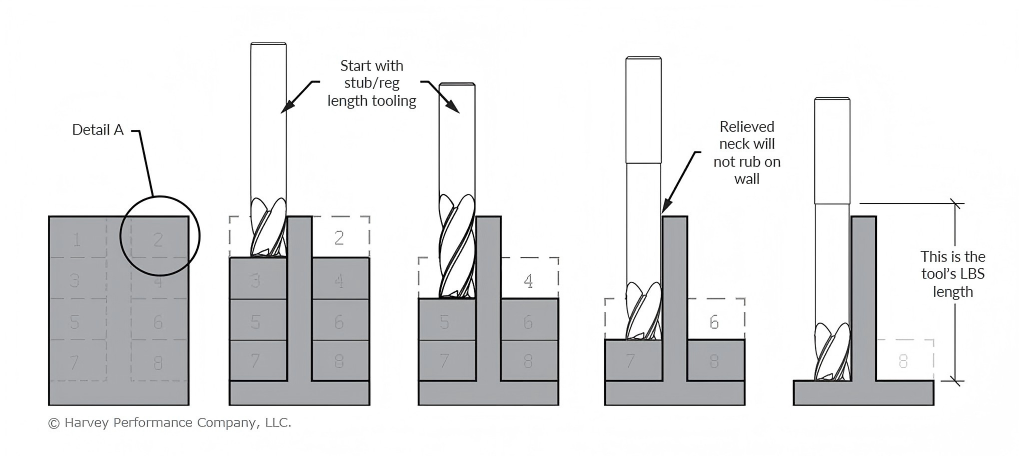 Detail A

1 2
3 4
5 6
7 8

Start with stub/reg length tooling

2
3 4
5 6
7 8

4
5 6
7 8

Relieved neck will not rub on wall

6
7 8

This is the tool's LBS length

8

© Harvey Performance Company, LLC.